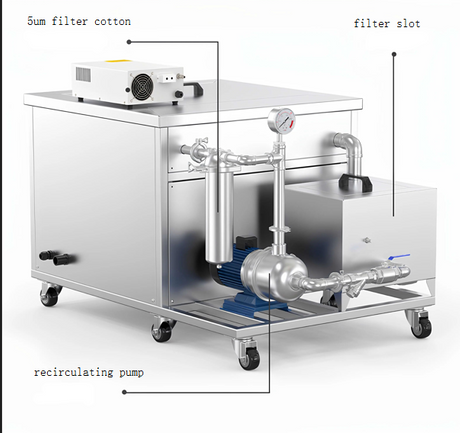 5um filter cotton

filter slot

recirculating pump