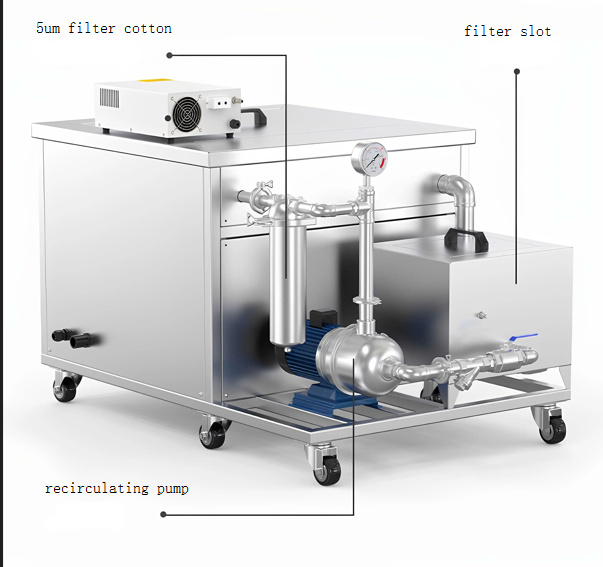 5um filter cotton

filter slot

recirculating pump